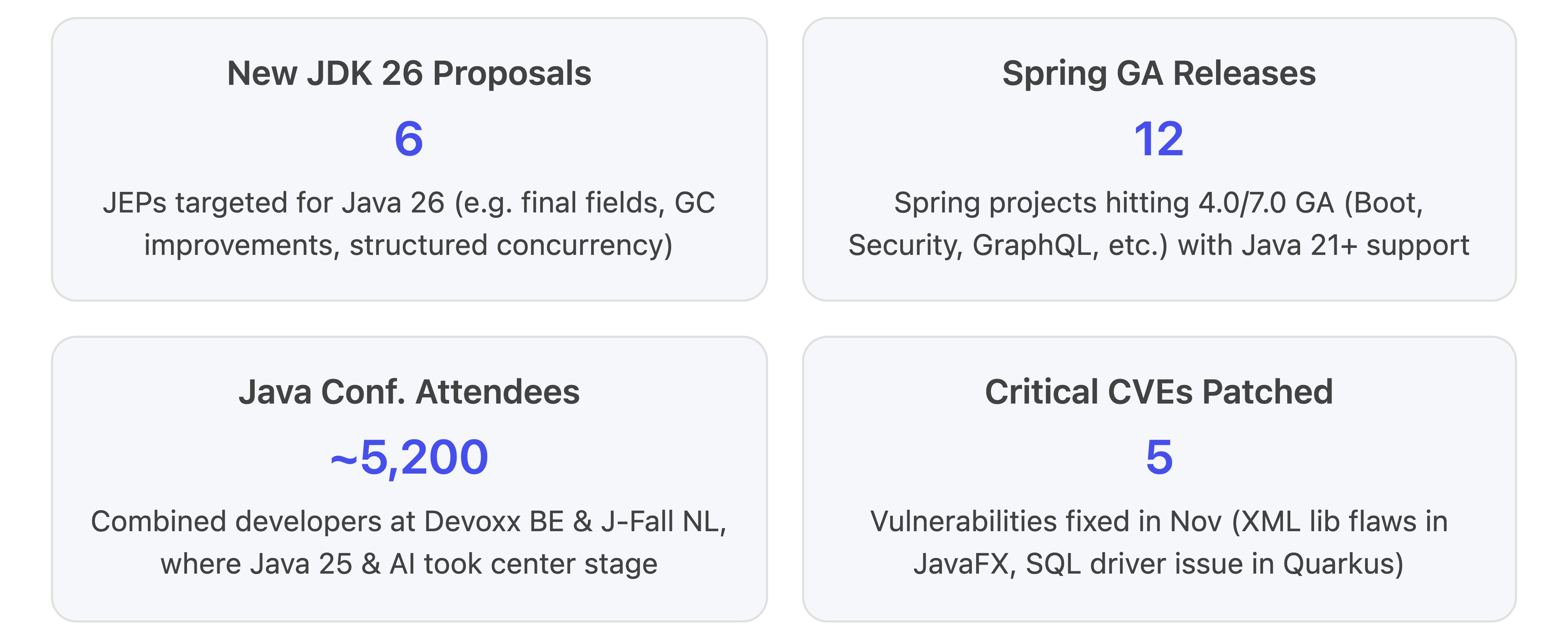 New JDK 26 Proposals

6

JEPs targeted for Java 26 (e.g. final fields, GC improvements, structured concurrency)

Spring GA Releases

12

Spring projects hitting 4.0/7.0 GA (Boot, Security, GraphQL, etc.) with Java 21+ support

Java Conf. Attendees

~5,200

Combined developers at Devoxx BE & J-Fall NL, where Java 25 & AI took center stage

Critical CVEs Patched

5

Vulnerabilities fixed in Nov (XML lib flaws in JavaFX, SQL driver issue in Quarkus)